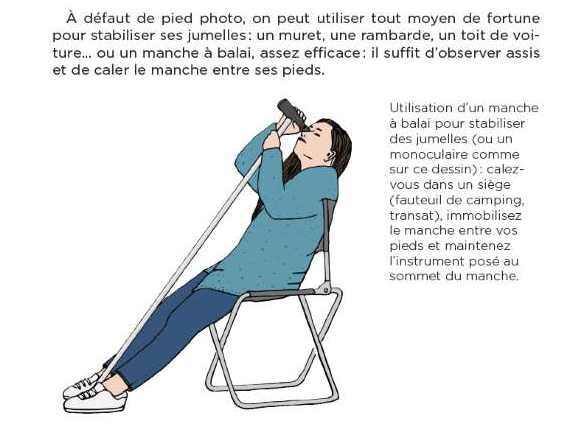 À défaut de pied photo, on peut utiliser tout moyen de fortune pour stabiliser ses jumelles : un muret, une rambarde, un toit de voiture... ou un manche à balai, assez efficace : il suffit d'observer assis et de caler le manche entre ses pieds.

Utilisation d'un manche à balai pour stabiliser des jumelles (ou un monoculaire comme sur ce dessin) : calez-vous dans un siège (fauteuil de camping, transat), immobilisez le manche entre vos pieds et maintenez l'instrument posé au sommet du manche.