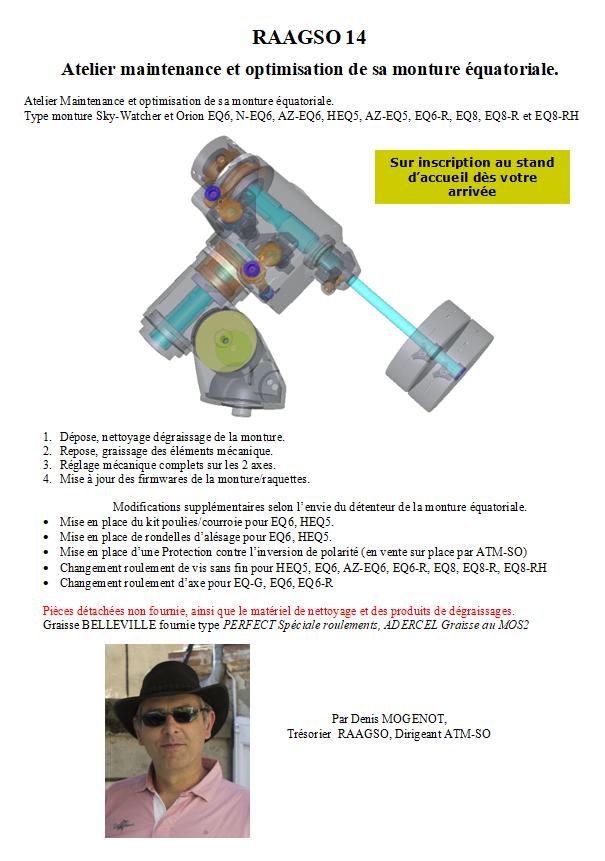 RAAGSO 14

Atelier maintenance et optimisation de sa monture équatoriale.

Atelier Maintenance et optimisation de sa monture équatoriale.
Type monture Sky-Watcher et Orion EQ6, N-EQ6, AZ-EQ6, HEQ5, AZ-EQ5, EQ6-R, EQ8, EQ8-R et EQ8-RH

Sur inscription au stand d'accueil dès votre arrivée

1. Dépose, nettoyage dégraissage de la monture.
2. Repose, graissage des éléments mécanique.
3. Réglage mécanique complets sur les 2 axes.
4. Mise à jour des firmwares de la monture/raquettes.

Modifications supplémentaires selon l'envie du détenteur de la monture équatoriale.
• Mise en place du kit poulies/courroie pour EQ6, HEQ5.
• Mise en place de rondelles d'alésage pour EQ6, HEQ5.
• Mise en place d'une Protection contre l'inversion de polarité (en vente sur place par ATM-SO)
• Changement roulement de vis sans fin pour HEQ5, EQ6, AZ-EQ6, EQ6-R, EQ8, EQ8-R, EQ8-RH
• Changement roulement d'axe pour EQ-G, EQ6, EQ6-R

Pièces détachées non fournie, ainsi que le matériel de nettoyage et des produits de dégraissages.
Graisse BELLEVILLE fournie type PERFECT Spéciale roulements, ADERCEL Graisse au MOS2

Par Denis MOGENOT,
Trésorier RAAGSO, Dirigeant ATM-SO