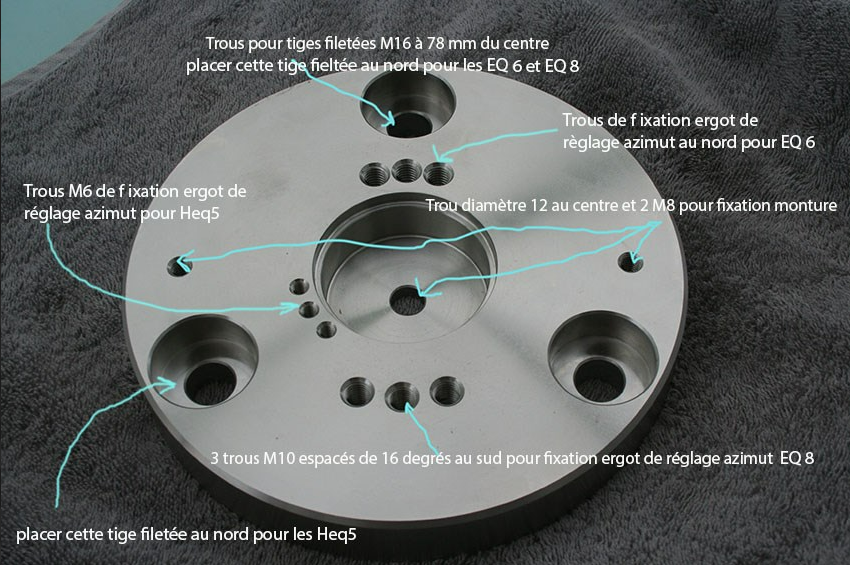 Trous pour tiges filetées M16 à 78 mm du centre
placer cette tige fieltée au nord pour les EQ 6 et EQ 8

Trous de f ixation ergot de règlage azimut au nord pour EQ 6

Trous M6 de f ixation ergot de réglage azimut pour Heq5

Trou diamètre 12 au centre et 2 M8 pour fixation monture

3 trous M10 espacés de 16 degrés au sud pour fixation ergot de réglage azimut EQ 8

placer cette tige filetée au nord pour les Heq5