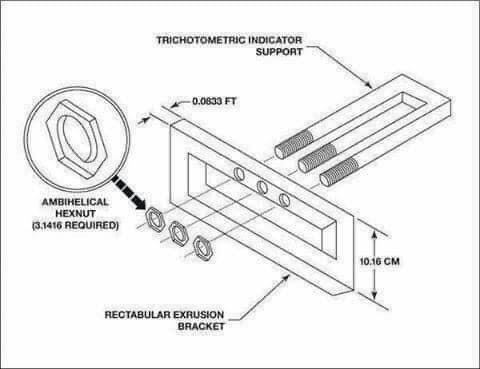 TRICHOTOMETRIC INDICATOR SUPPORT

0.0833 FT

AMBIHELICAL HEXNUT (3.1416 REQUIRED)

10.16 CM

RECTABULAR EXRUSION BRACKET