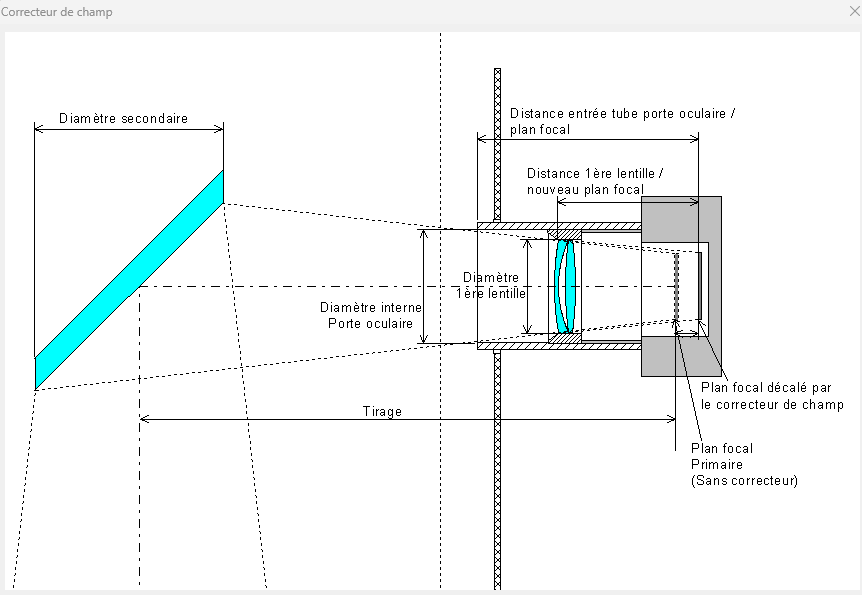 Correcteur de champ

Diamètre secondaire

Distance entrée tube porte oculaire / plan focal

Distance 1ère lentille / nouveau plan focal

Diamètre 1ère lentille

Diamètre interne Porte oculaire

Tirage

Plan focal décalé par le correcteur de champ

Plan focal Primaire (Sans correcteur)