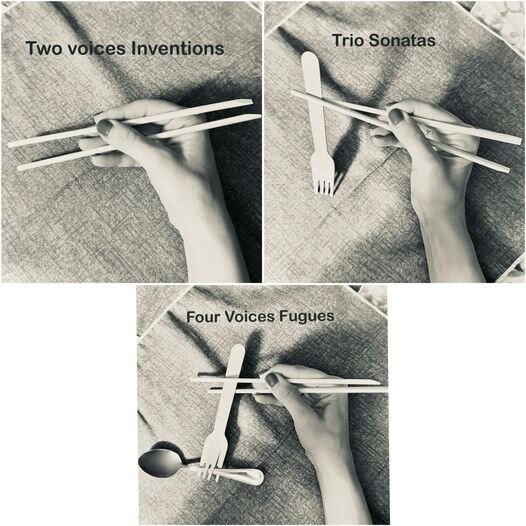 Two voices Inventions

Trio Sonatas

Four Voices Fugues