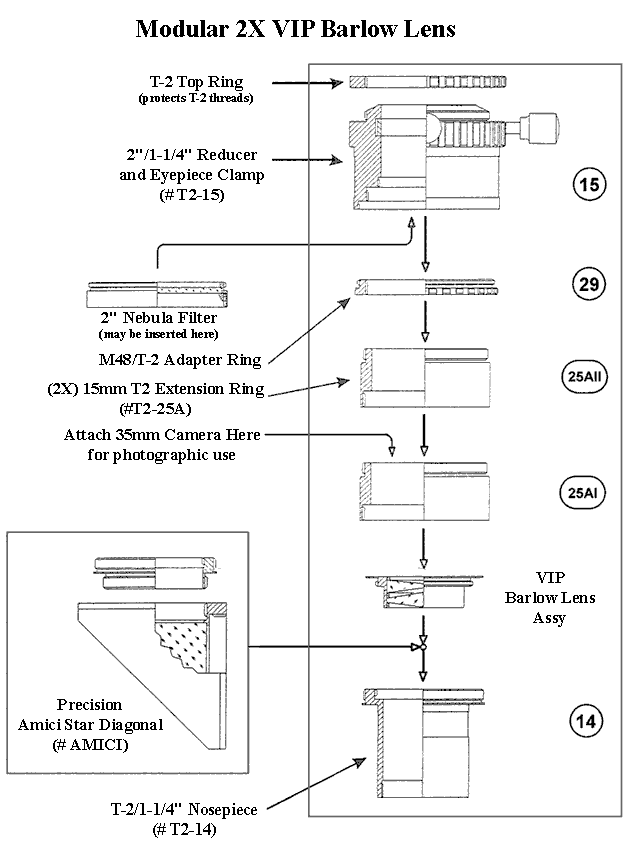 Modular 2X VIP Barlow Lens

T-2 Top Ring
(protects T-2 threads)

2"/1-1/4" Reducer and Eyepiece Clamp (# T2-15)

15

2" Nebula Filter
(may be inserted here)

29

M48/T-2 Adapter Ring

(2X) 15mm T2 Extension Ring (#T2-25A)

25AII

Attach 35mm Camera Here for photographic use

25AI

VIP Barlow Lens Assy

Precision Amici Star Diagonal (# AMICI)

14

T-2/1-1/4" Nosepiece (# T2-14)