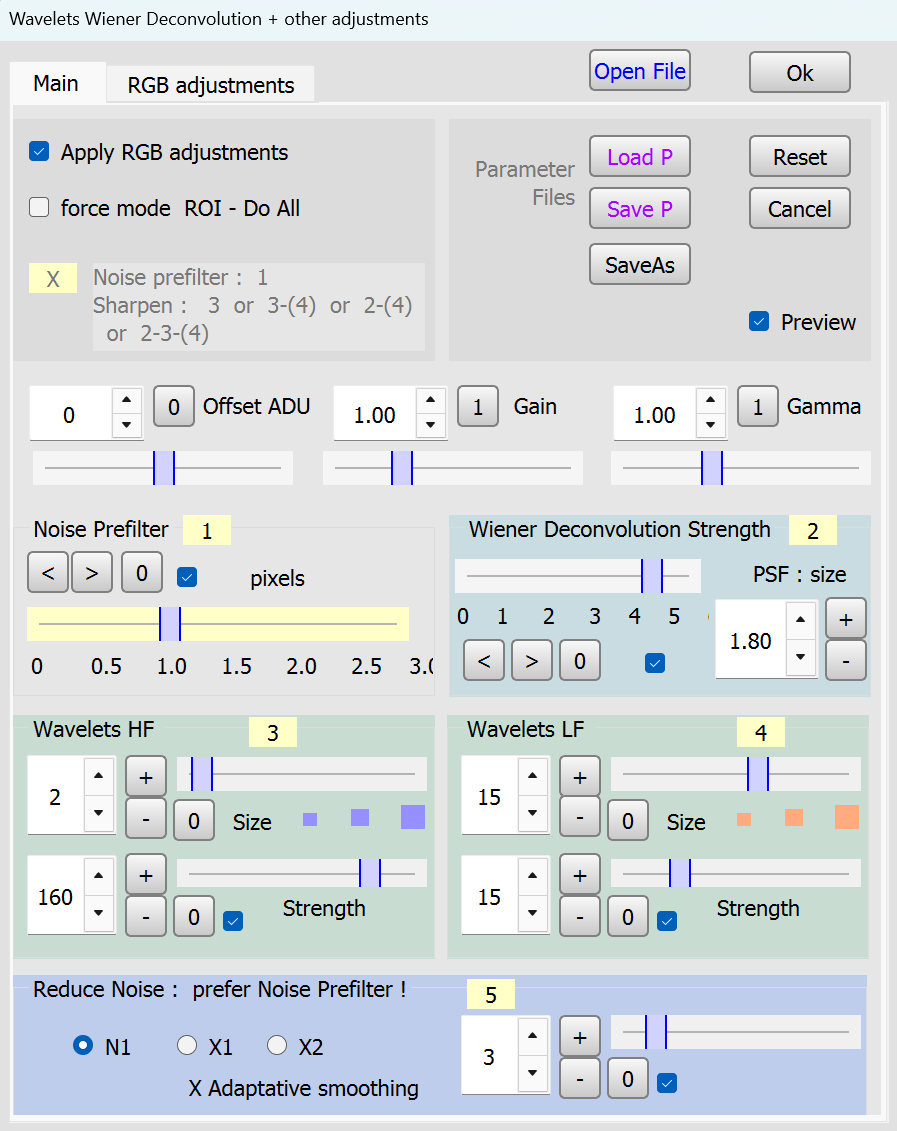 Wavelets Wiener Deconvolution + other adjustments

Main
RGB adjustments

Open File
Ok

Apply RGB adjustments

force mode ROI - Do All

X
Noise prefilter : 1
Sharpen : 3 or 3-(4) or 2-(4) or 2-3-(4)

Parameter Files
Load P
Save P
SaveAs
Reset
Cancel
Preview

0
0
Offset ADU
1.00
1
Gain
1.00
1
Gamma

Noise Prefilter
1
<
>
0
pixels
0 0.5 1.0 1.5 2.0 2.5 3.0

Wiener Deconvolution Strength
2
PSF : size
0 1 2 3 4 5
<
>
0
1.80
+
-

Wavelets HF
3
2
+
-
0
Size
160
+
-
0
Strength

Wavelets LF
4
15
+
-
0
Size
15
+
-
0
Strength

Reduce Noise : prefer Noise Prefilter !
5
N1
X1
X2
X Adaptative smoothing
3
+
-
0