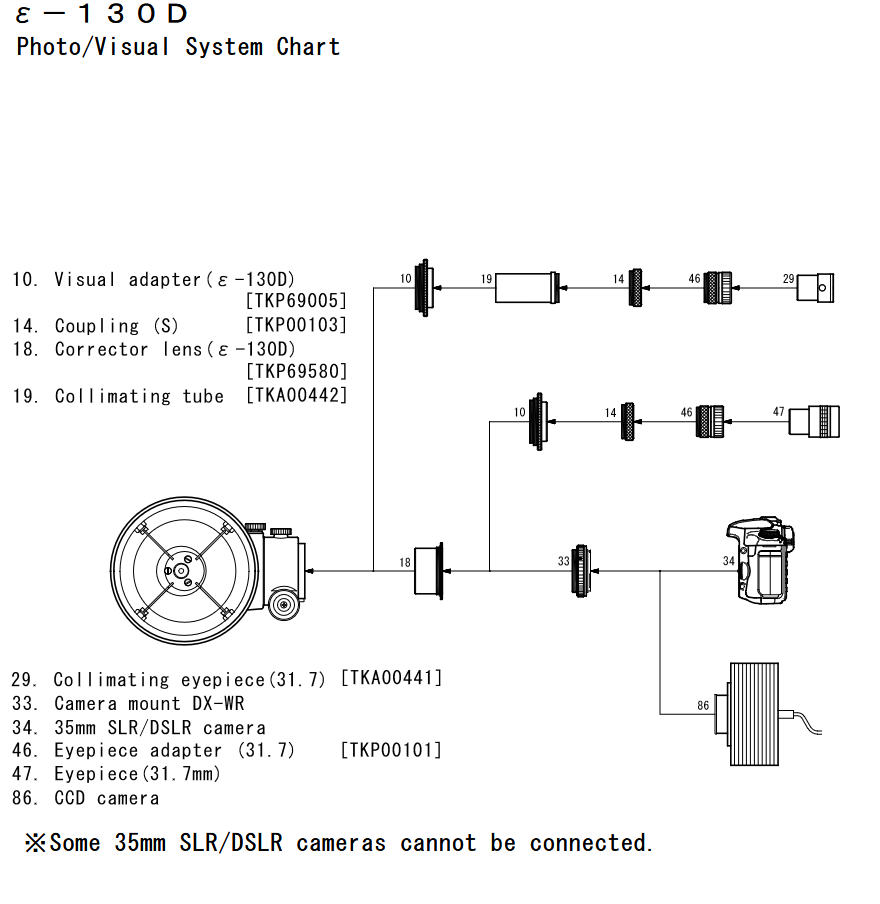 ε－130D
Photo/Visual System Chart

10. Visual adapter(ε-130D) [TKP69005]
14. Coupling (S) [TKP00103]
18. Corrector lens(ε-130D) [TKP69580]
19. Collimating tube [TKA00442]

10
19
14
46
29
10
14
46
47
18
33
34
86

29. Collimating eyepiece(31.7) [TKA00441]
33. Camera mount DX-WR
34. 35mm SLR/DSLR camera
46. Eyepiece adapter (31.7) [TKP00101]
47. Eyepiece(31.7mm)
86. CCD camera

※Some 35mm SLR/DSLR cameras cannot be connected.