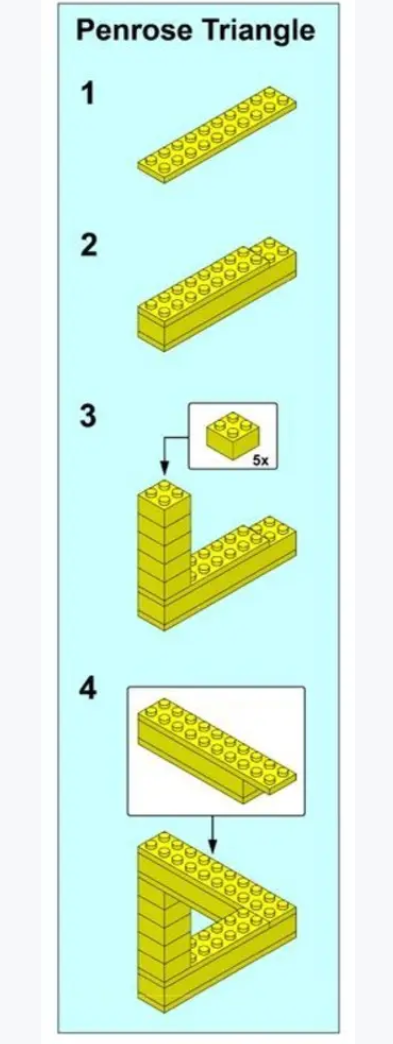 Penrose Triangle

1

2

3

5x

4