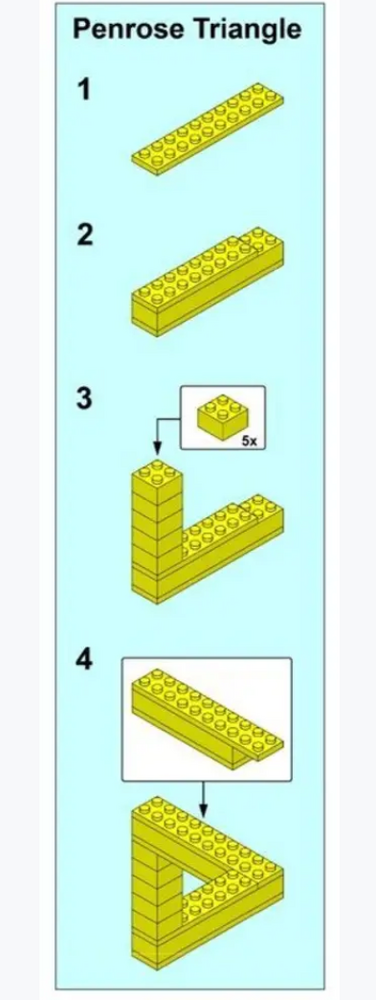 Penrose Triangle

1

2

3

5x

4