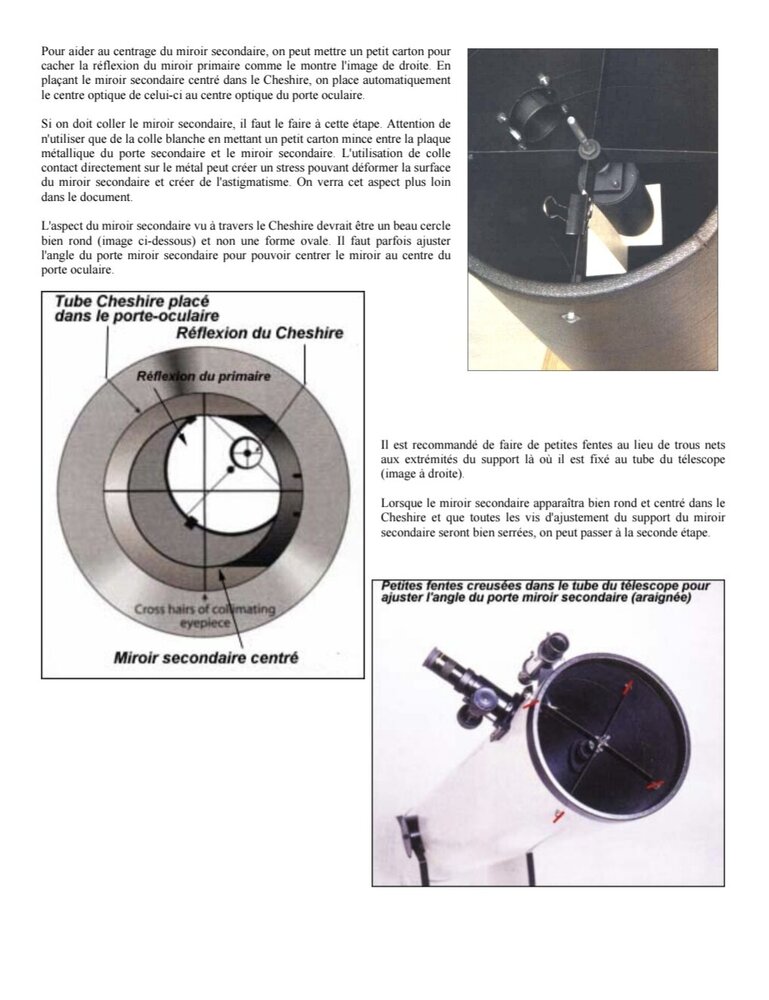 Pour aider au centrage du miroir secondaire, on peut mettre un petit carton pour cacher la réflexion du miroir primaire comme le montre l'image de droite. En plaçant le miroir secondaire centré dans le Cheshire, on place automatiquement le centre optique de celui-ci au centre optique du porte oculaire.

Si on doit coller le miroir secondaire, il faut le faire à cette étape. Attention de n'utiliser que de la colle blanche en mettant un petit carton mince entre la plaque métallique du porte secondaire et le miroir secondaire. L'utilisation de colle contact directement sur le métal peut créer un stress pouvant déformer la surface du miroir secondaire et créer de l'astigmatisme. On verra cet aspect plus loin dans le document.

L'aspect du miroir secondaire vu à travers le Cheshire devrait être un beau cercle bien rond (image ci-dessous) et non une forme ovale. Il faut parfois ajuster l'angle du porte miroir secondaire pour pouvoir centrer le miroir au centre du porte oculaire.

Tube Cheshire placé dans le porte-oculaire

Réflexion du Cheshire

Réflexion du primaire

Cross hairs of collimating eyepiece

Miroir secondaire centré

Il est recommandé de faire de petites fentes au lieu de trous nets aux extrémités du support là où il est fixé au tube du télescope (image à droite).

Lorsque le miroir secondaire apparaîtra bien rond et centré dans le Cheshire et que toutes les vis d'ajustement du support du miroir secondaire seront bien serrées, on peut passer à la seconde étape.

Petites fentes creusées dans le tube du télescope pour ajuster l'angle du porte miroir secondaire (araignée)